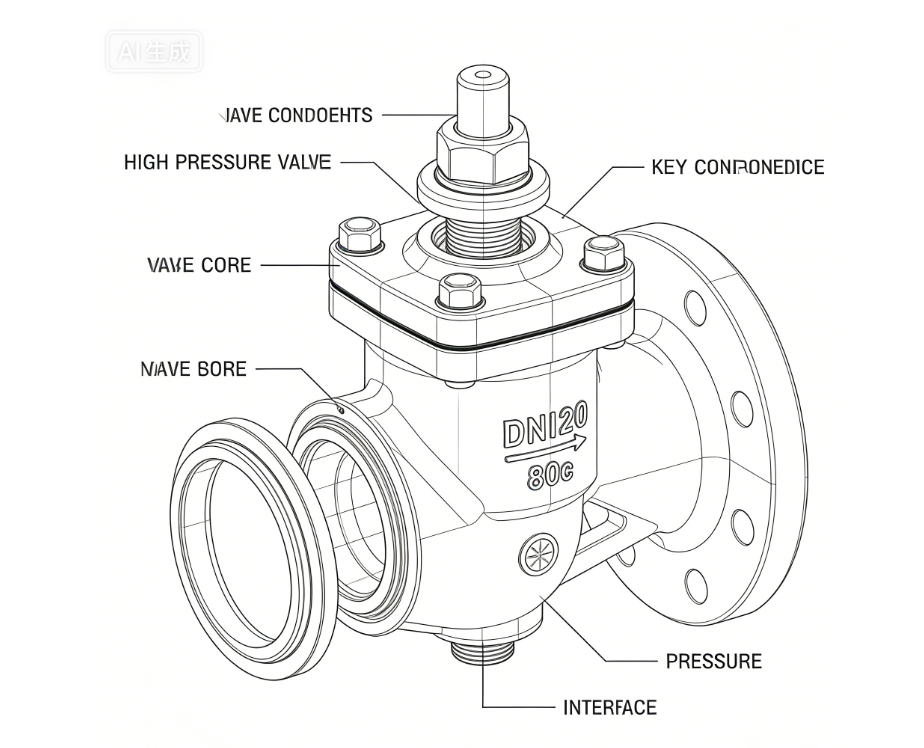 AI生成

JAVE CONDOEHTS

HIGH PRESSURE VALVE

KEY CONRONEDICE

VAVE CORE

NAVE BORE

DNI20

80c

PRESSURE

INTERFACE